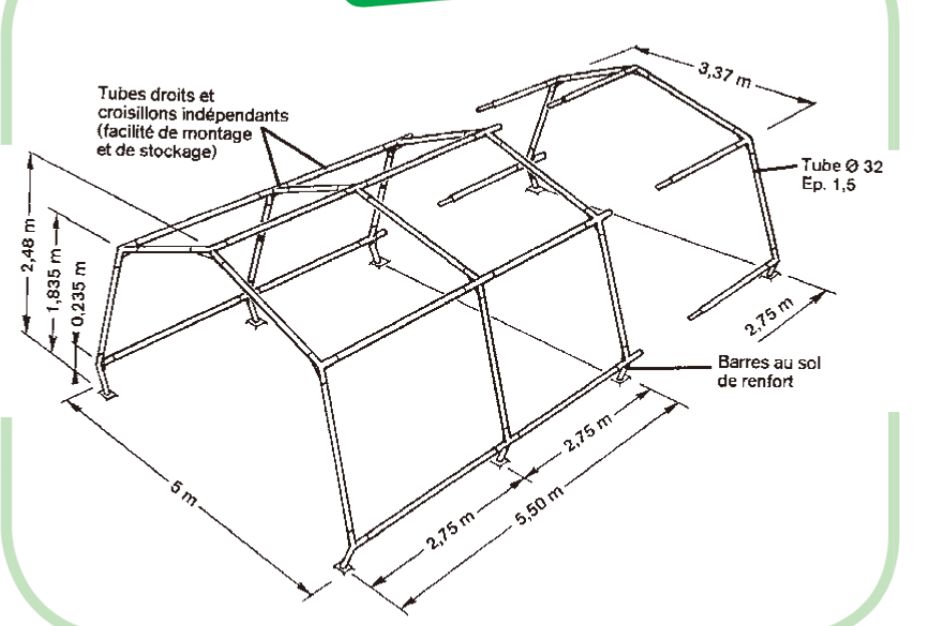 Tubes droits et croisillons indépendants (facilité de montage et de stockage)

3,37 m

Tube Ø 32
Ep. 1,5

2,48 m
1,835 m
0,235 m

2,75 m

Barres au sol de renfort

5 m

2,75 m

2,75 m

5,50 m